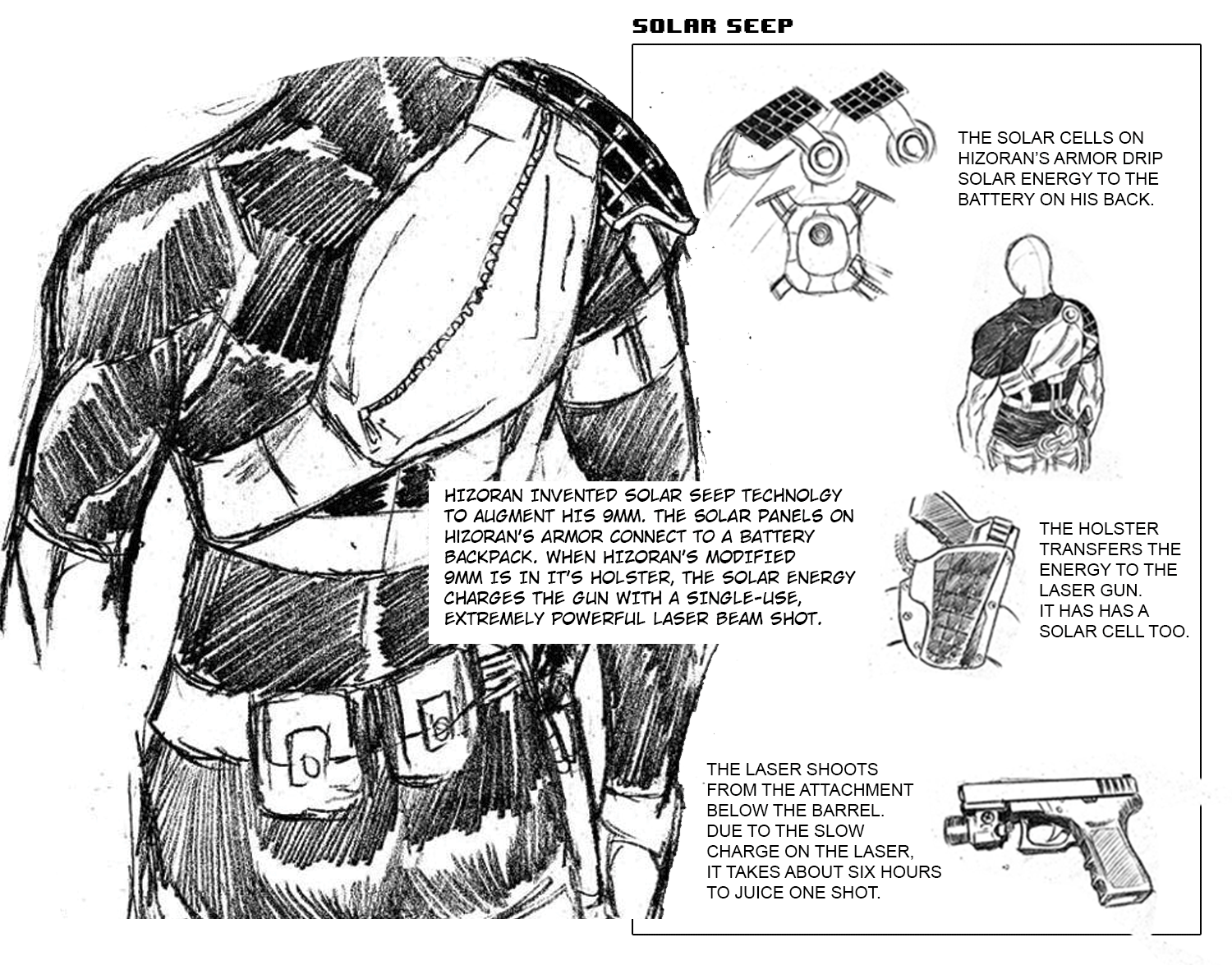 SOLAR SEEP

THE SOLAR CELLS ON HIZORAN'S ARMOR DRIP SOLAR ENERGY TO THE BATTERY ON HIS BACK.

HIZORAN INVENTED SOLAR SEEP TECHNOLGY TO AUGMENT HIS 9MM. THE SOLAR PANELS ON HIZORAN'S ARMOR CONNECT TO A BATTERY BACKPACK. WHEN HIZORAN'S MODIFIED 9MM IS IN IT'S HOLSTER, THE SOLAR ENERGY CHARGES THE GUN WITH A SINGLE-USE, EXTREMELY POWERFUL LASER BEAM SHOT.

THE HOLSTER TRANSFERS THE ENERGY TO THE LASER GUN. IT HAS HAS A SOLAR CELL TOO.

THE LASER SHOOTS FROM THE ATTACHMENT BELOW THE BARREL. DUE TO THE SLOW CHARGE ON THE LASER, IT TAKES ABOUT SIX HOURS TO JUICE ONE SHOT.