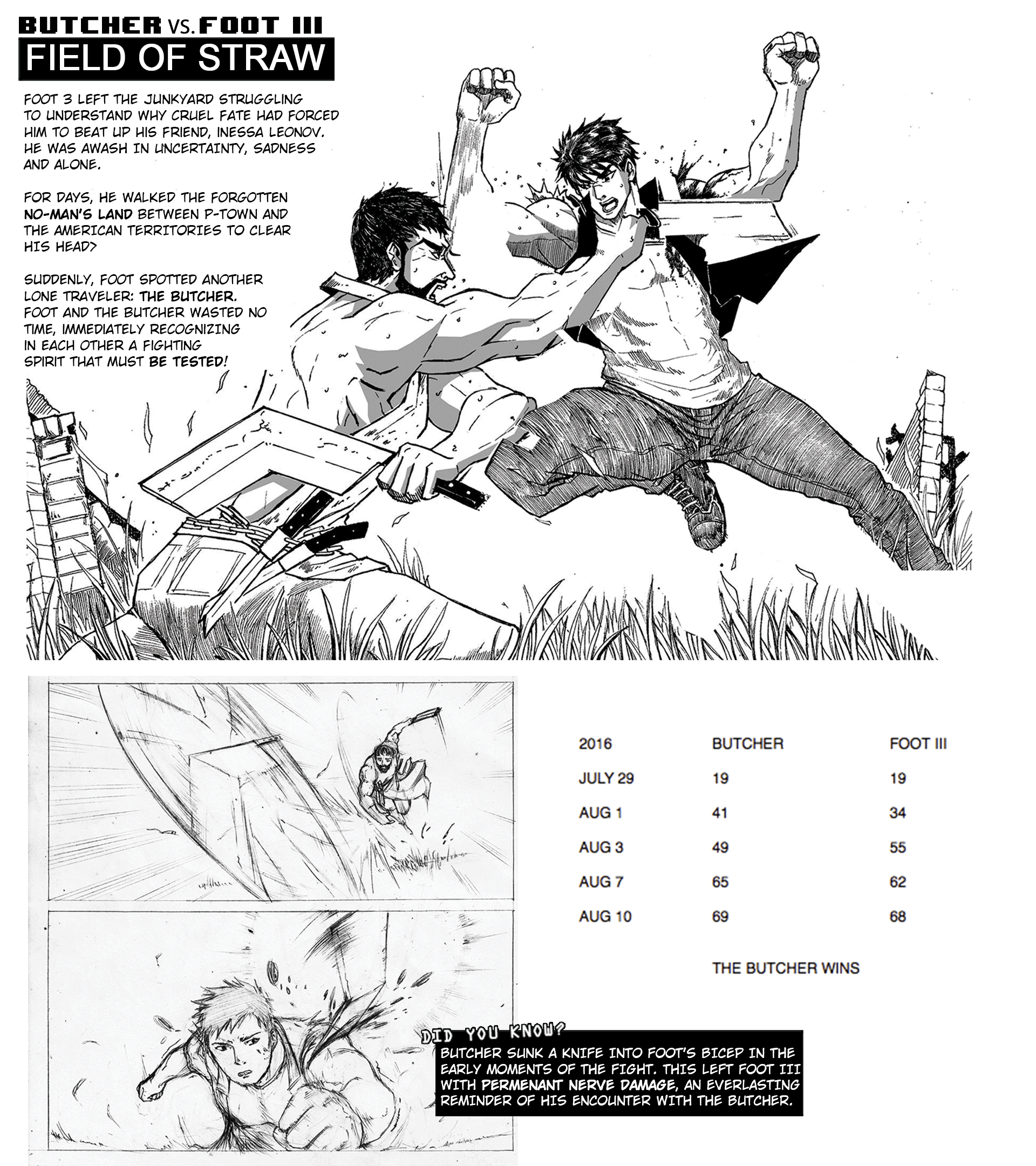 BUTCHER VS. FOOT III
FIELD OF STRAW

FOOT 3 LEFT THE JUNKYARD STRUGGLING TO UNDERSTAND WHY CRUEL FATE HAD FORCED HIM TO BEAT UP HIS FRIEND, INESSA LEONOV. HE WAS AWASH IN UNCERTAINTY, SADNESS AND ALONE.

FOR DAYS, HE WALKED THE FORGOTTEN NO-MAN'S LAND BETWEEN P-TOWN AND THE AMERICAN TERRITORIES TO CLEAR HIS HEAD>

SUDDENLY, FOOT SPOTTED ANOTHER LONE TRAVELER: THE BUTCHER. FOOT AND THE BUTCHER WASTED NO TIME, IMMEDIATELY RECOGNIZING IN EACH OTHER A FIGHTING SPIRIT THAT MUST BE TESTED!

| 2016 | BUTCHER | FOOT III |
|---|---|---|
| JULY 29 | 19 | 19 |
| AUG 1 | 41 | 34 |
| AUG 3 | 49 | 55 |
| AUG 7 | 65 | 62 |
| AUG 10 | 69 | 68 |

THE BUTCHER WINS

DID YOU KNOW?
BUTCHER SUNK A KNIFE INTO FOOT'S BICEP IN THE EARLY MOMENTS OF THE FIGHT. THIS LEFT FOOT III WITH PERMENANT NERVE DAMAGE, AN EVERLASTING REMINDER OF HIS ENCOUNTER WITH THE BUTCHER.